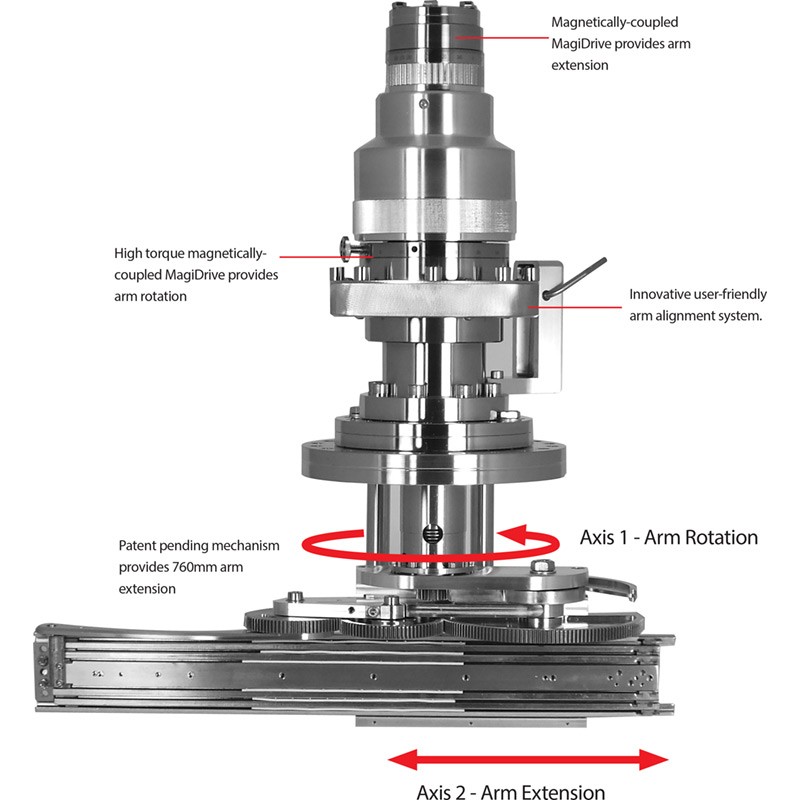 Magnetically-coupled MagiDrive provides arm extension

High torque magnetically-coupled MagiDrive provides arm rotation

Innovative user-friendly arm alignment system.

Patent pending mechanism provides 760mm arm extension

Axis 1 - Arm Rotation

Axis 2 - Arm Extension