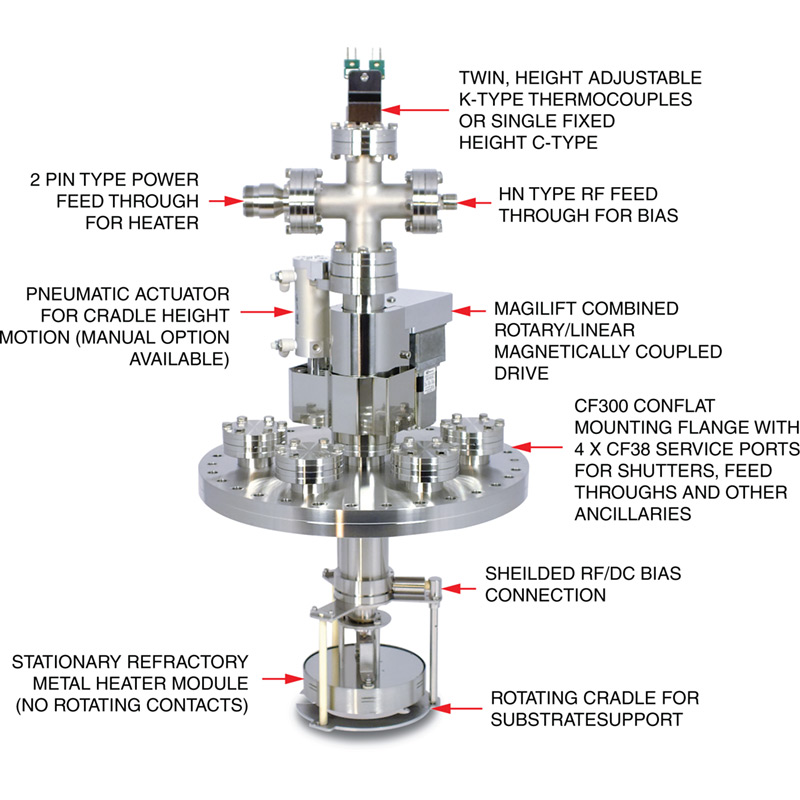 TWIN, HEIGHT ADJUSTABLE K-TYPE THERMOCOUPLES OR SINGLE FIXED HEIGHT C-TYPE

2 PIN TYPE POWER FEED THROUGH FOR HEATER

HN TYPE RF FEED THROUGH FOR BIAS

PNEUMATIC ACTUATOR FOR CRADLE HEIGHT MOTION (MANUAL OPTION AVAILABLE)

MAGILIFT COMBINED ROTARY/LINEAR MAGNETICALLY COUPLED DRIVE

CF300 CONFLAT MOUNTING FLANGE WITH 4 X CF38 SERVICE PORTS FOR SHUTTERS, FEED THROUGHS AND OTHER ANCILLARIES

SHEILDED RF/DC BIAS CONNECTION

STATIONARY REFRACTORY METAL HEATER MODULE (NO ROTATING CONTACTS)

ROTATING CRADLE FOR SUBSTRATESUPPORT